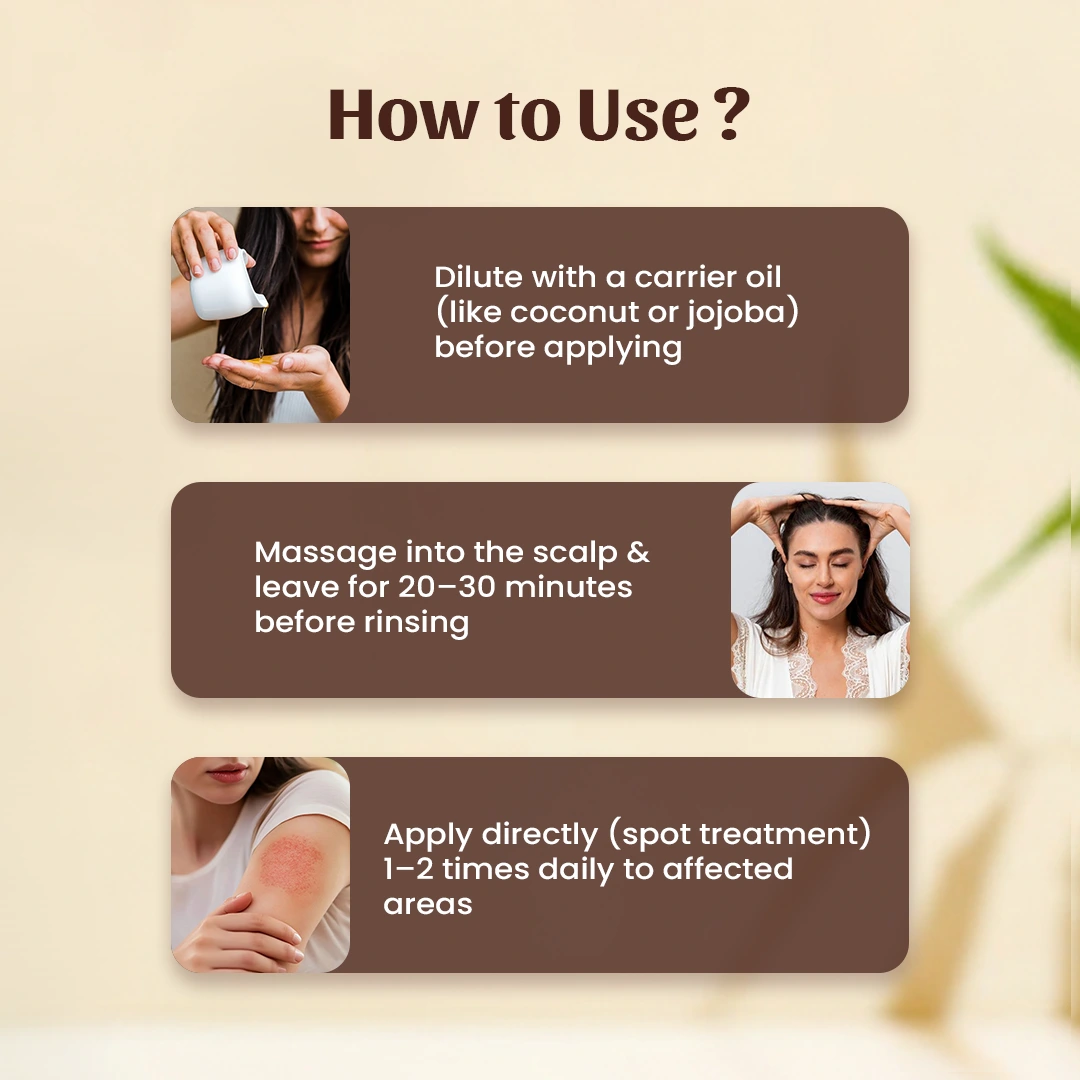 How to Use ?

Dilute with a carrier oil (like coconut or jojoba) before applying

Massage into the scalp & leave for 20–30 minutes before rinsing

Apply directly (spot treatment) 1–2 times daily to affected areas